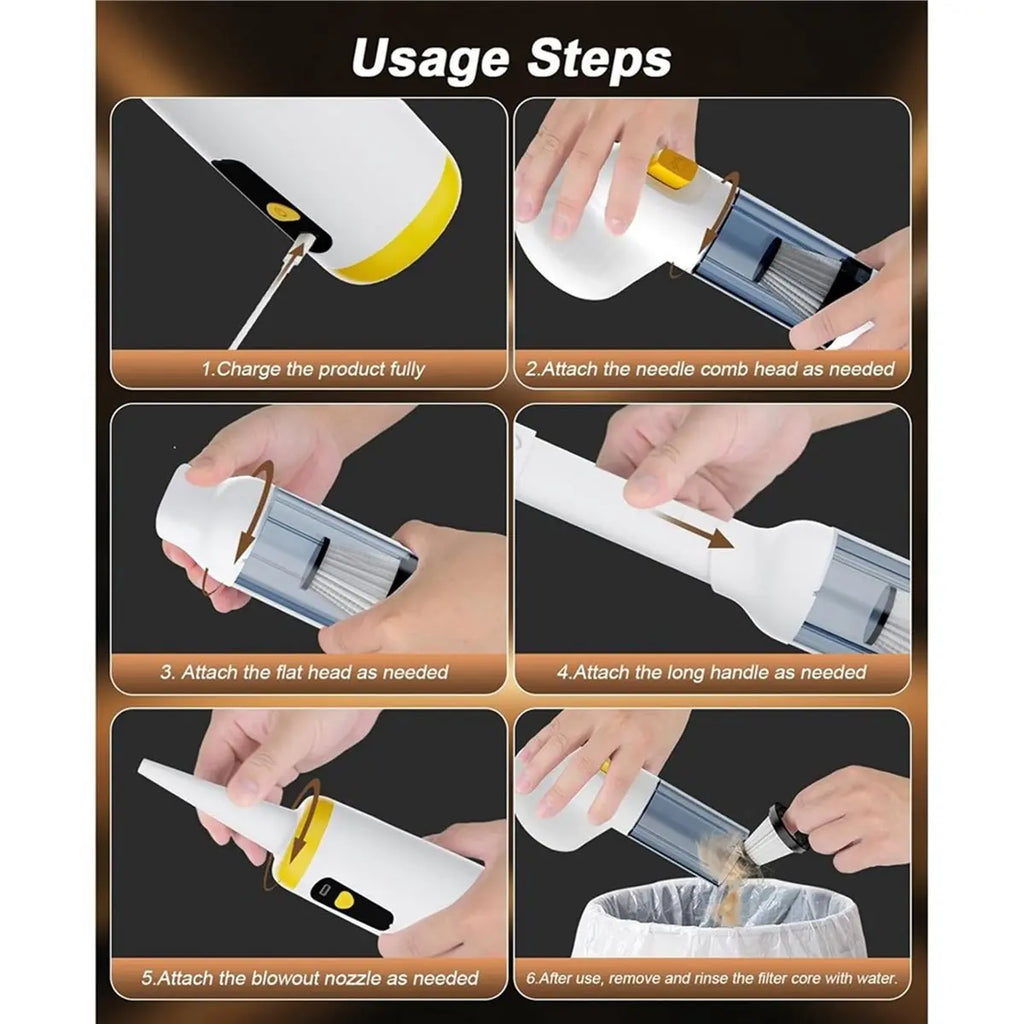 Usage Steps

1.Charge the product fully

2.Attach the needle comb head as needed

3. Attach the flat head as needed

4.Attach the long handle as needed

5.Attach the blowout nozzle as needed

6.After use, remove and rinse the filter core with water.