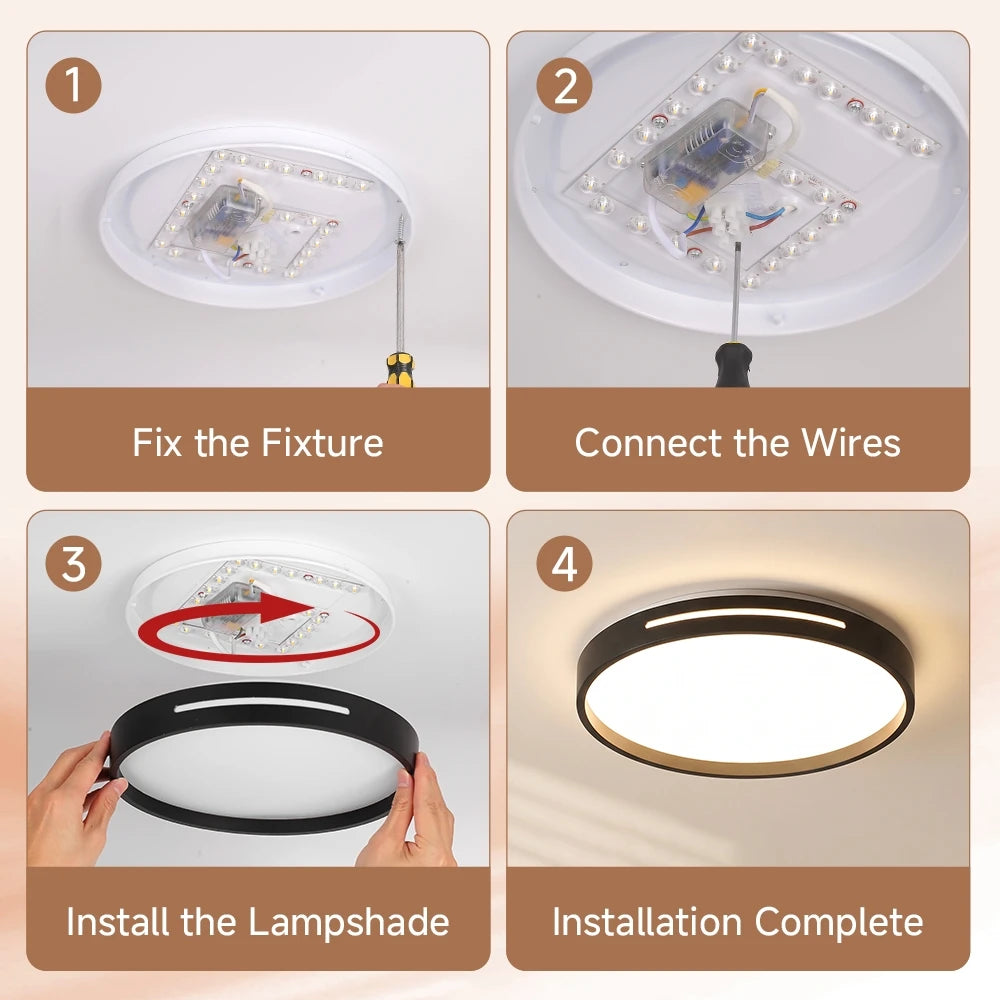 1

Fix the Fixture

2

Connect the Wires

3

Install the Lampshade

4

Installation Complete